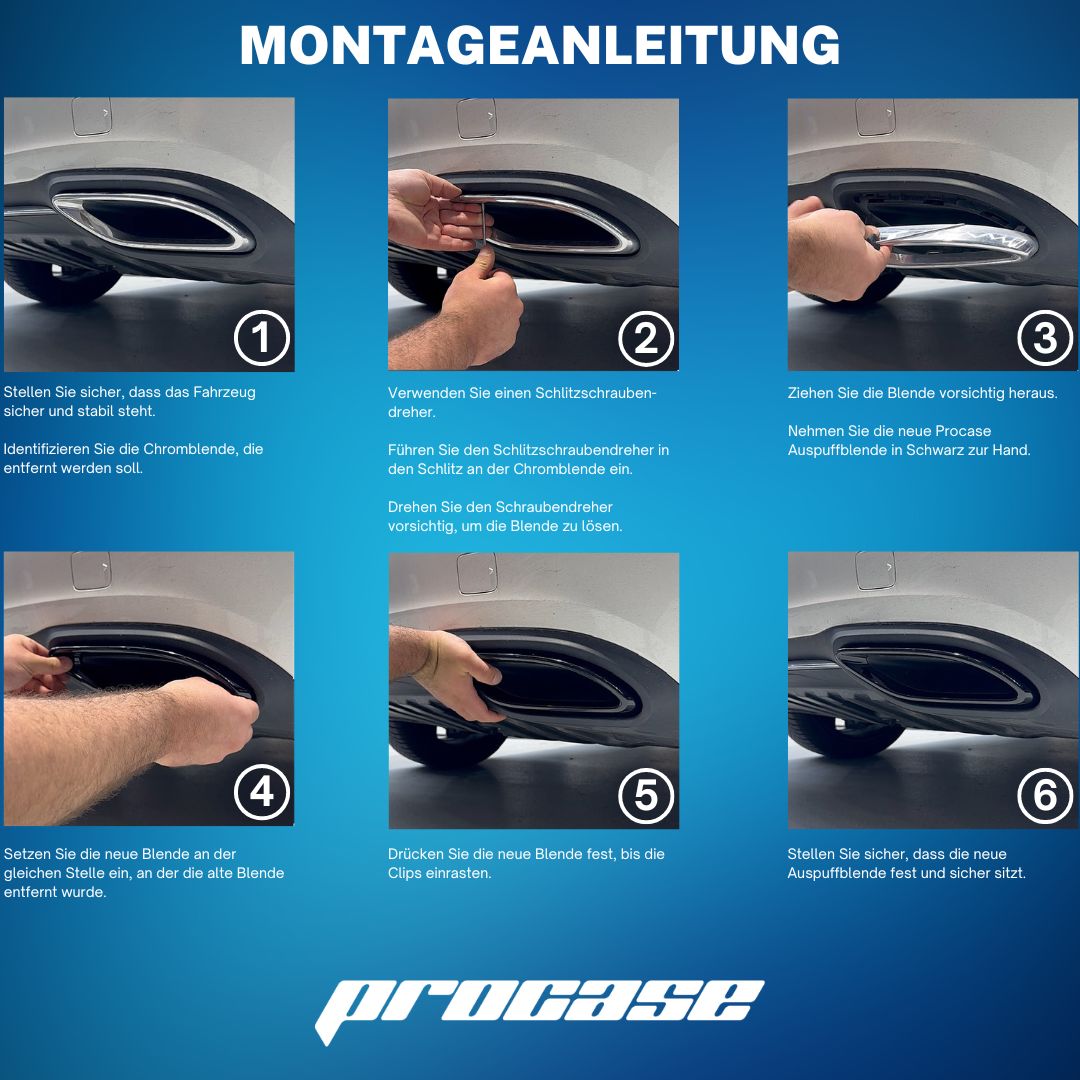 MONTAGEANLEITUNG

1

Stellen Sie sicher, dass das Fahrzeug sicher und stabil steht.

Identifizieren Sie die Chromblende, die entfernt werden soll.

2

Verwenden Sie einen Schlitzschraubendreher.

Führen Sie den Schlitzschraubendreher in den Schlitz an der Chromblende ein.

Drehen Sie den Schraubendreher vorsichtig, um die Blende zu lösen.

3

Ziehen Sie die Blende vorsichtig heraus.

Nehmen Sie die neue Procase Auspuffblende in Schwarz zur Hand.

4

Setzen Sie die neue Blende an der gleichen Stelle ein, an der die alte Blende entfernt wurde.

5

Drücken Sie die neue Blende fest, bis die Clips einrasten.

6

Stellen Sie sicher, dass die neue Auspuffblende fest und sicher sitzt.

procase